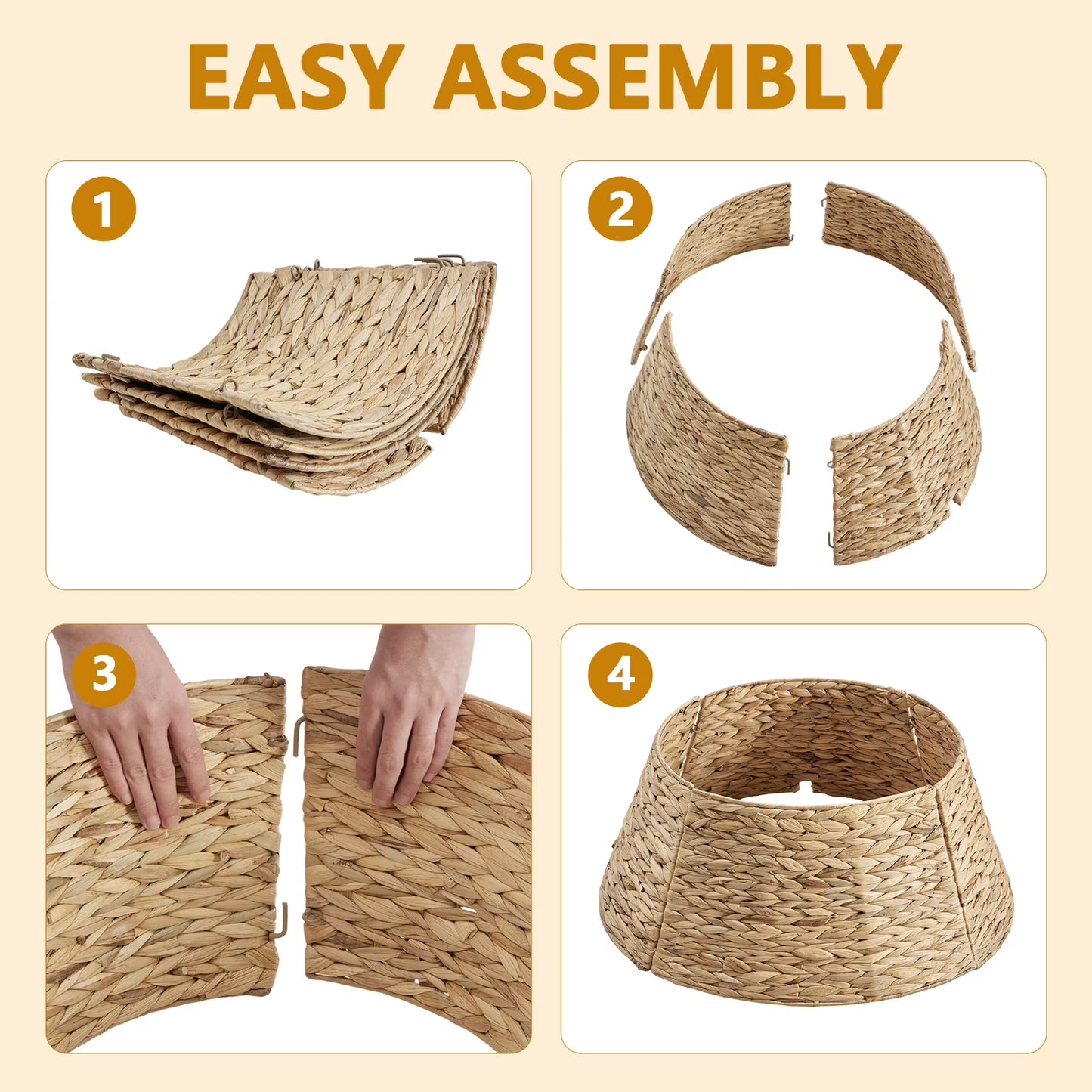 EASY ASSEMBLY

1

2

3

4