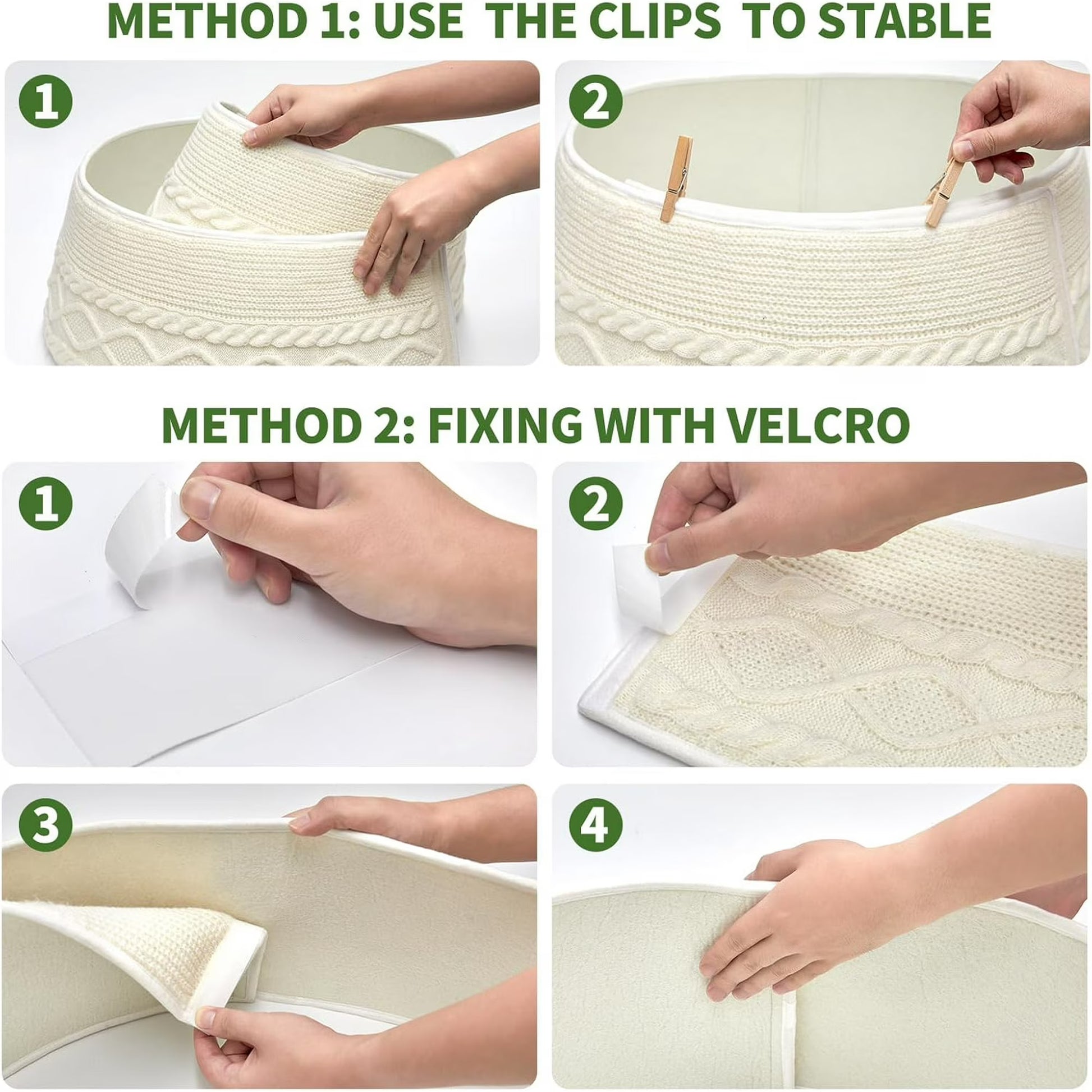 METHOD 1: USE THE CLIPS TO STABLE

1

2

METHOD 2: FIXING WITH VELCRO

1

2

3

4